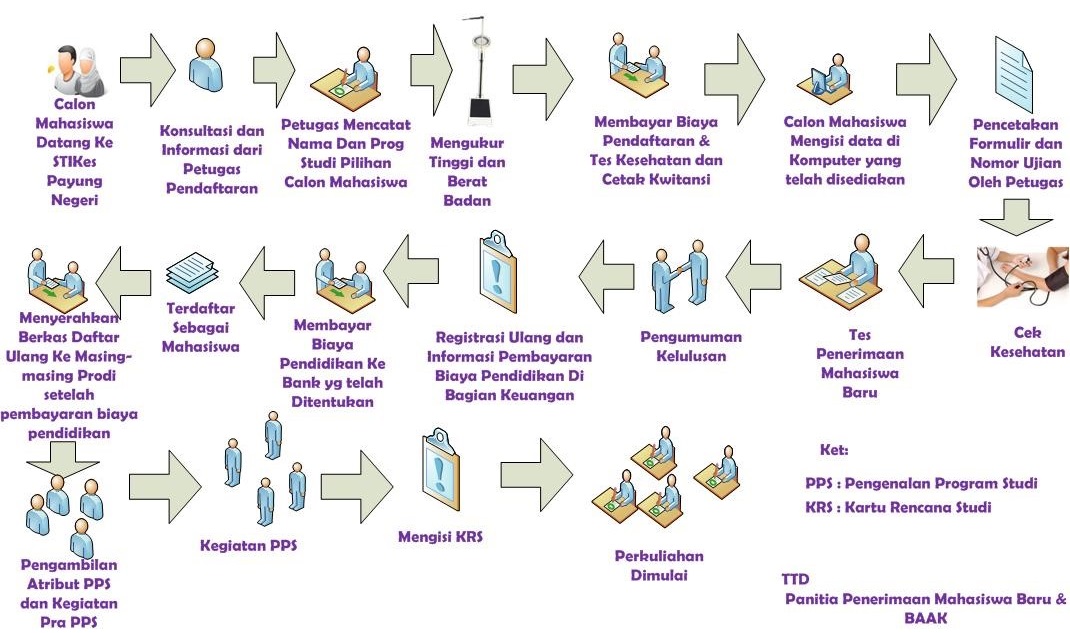 Calon Mahasiswa Datang Ke STIKes Payung Negeri

Konsultasi dan Informasi dari Petugas Pendaftaran

Petugas Mencatat Nama Dan Prog Studi Pilihan Calon Mahasiswa

Mengukur Tinggi dan Berat Badan

Membayar Biaya Pendaftaran & Tes Kesehatan dan Cetak Kwitansi

Calon Mahasiswa Mengisi data di Komputer yang telah disediakan

Pencetakan Formulir dan Nomor Ujian Oleh Petugas

Cek Kesehatan

Tes Penerimaan Mahasiswa Baru

Pengumuman Kelulusan

Registrasi Ulang dan Informasi Pembayaran Biaya Pendidikan Di Bagian Keuangan

Membayar Biaya Pendidikan Ke Bank yg telah Ditentukan

Terdaftar Sebagai Mahasiswa

Menyerahkan Berkas Daftar Ulang Ke Masing-masing Prodi setelah pembayaran biaya pendidikan

Pengambilan Atribut PPS dan Kegiatan Pra PPS

Kegiatan PPS

Mengisi KRS

Perkuliahan Dimulai

Ket:

PPS : Pengenalan Program Studi

KRS : Kartu Rencana Studi

TTD

Panitia Penerimaan Mahasiswa Baru & BAAK